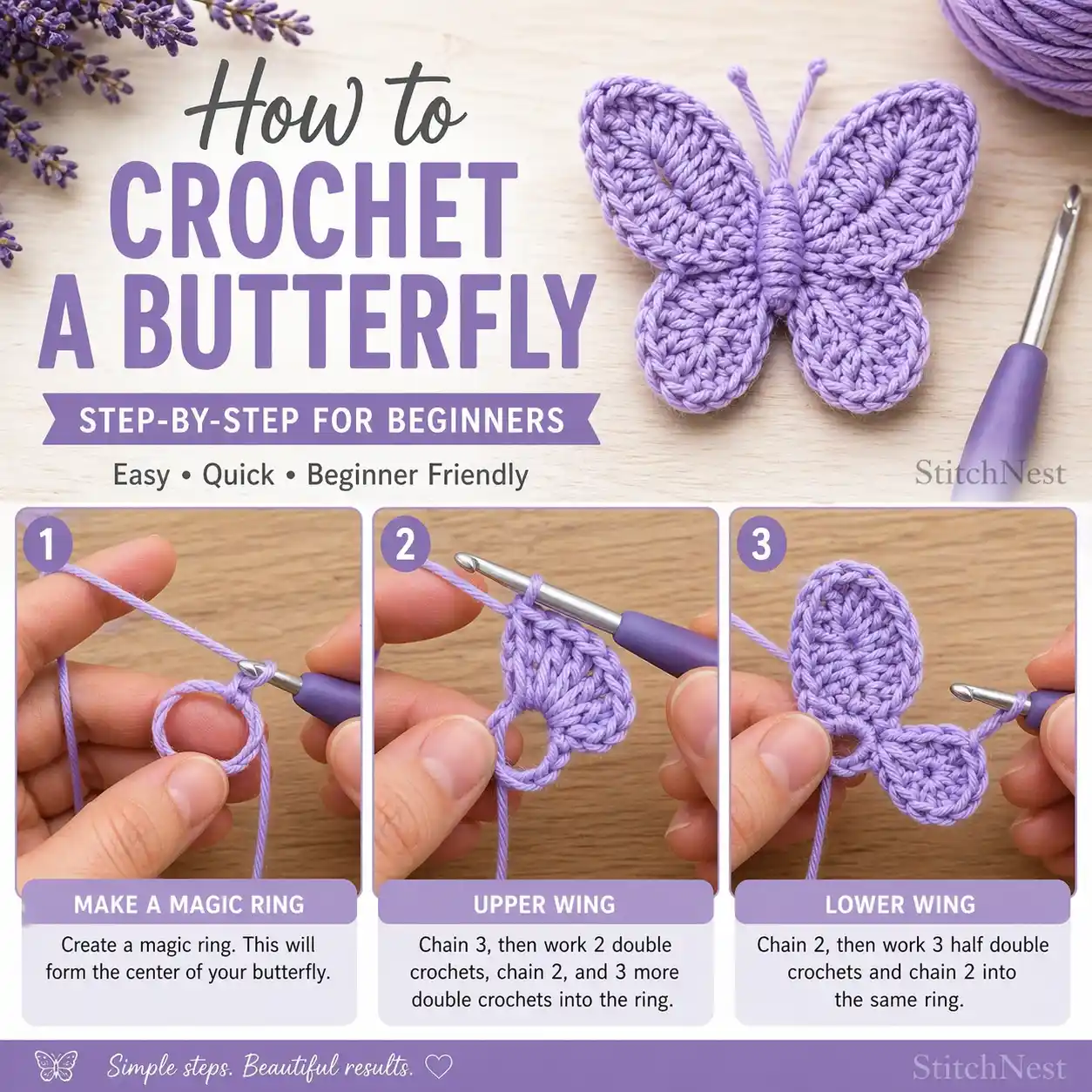 How to
CROCHET
A BUTTERFLY

STEP-BY-STEP FOR BEGINNERS

Easy • Quick • Beginner Friendly

StitchNest

1

MAKE A MAGIC RING

Create a magic ring. This will form the center of your butterfly.

2

UPPER WING

Chain 3, then work 2 double crochets, chain 2, and 3 more double crochets into the ring.

3

LOWER WING

Chain 2, then work 3 half double crochets and chain 2 into the same ring.

Simple steps. Beautiful results.

StitchNest